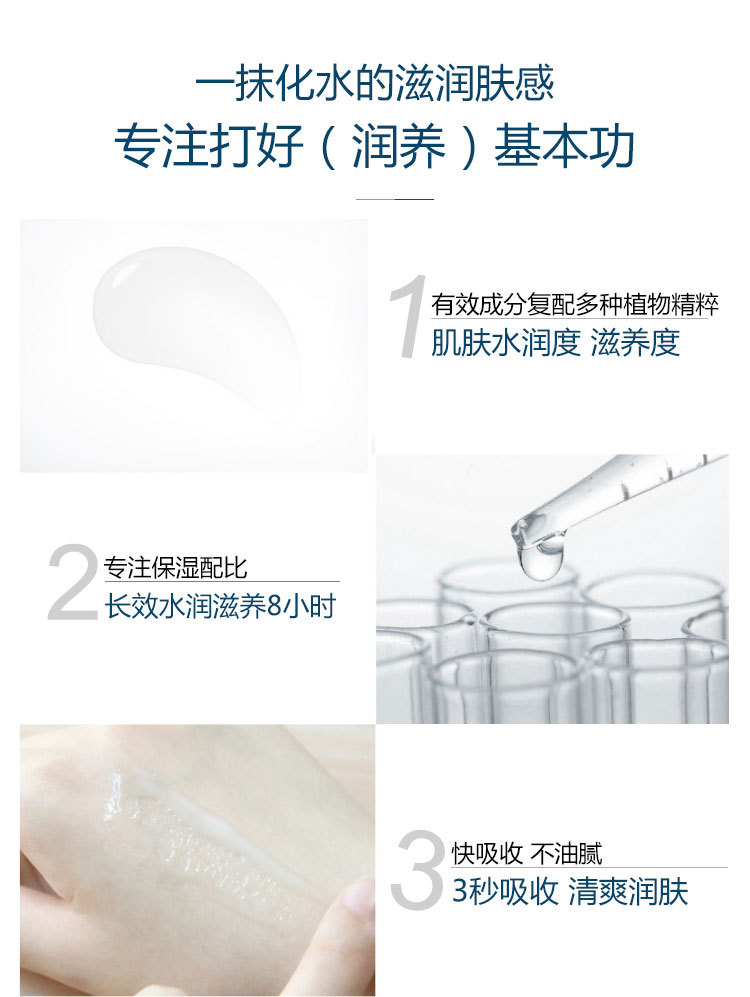 一抹化水的滋润肤感
专注打好（润养）基本功

1 有效成分复配多种植物精粹
肌肤水润度 滋养度

2 专注保湿配比
长效水润滋养8小时

3 快吸收 不油腻
3秒吸收 清爽润肤